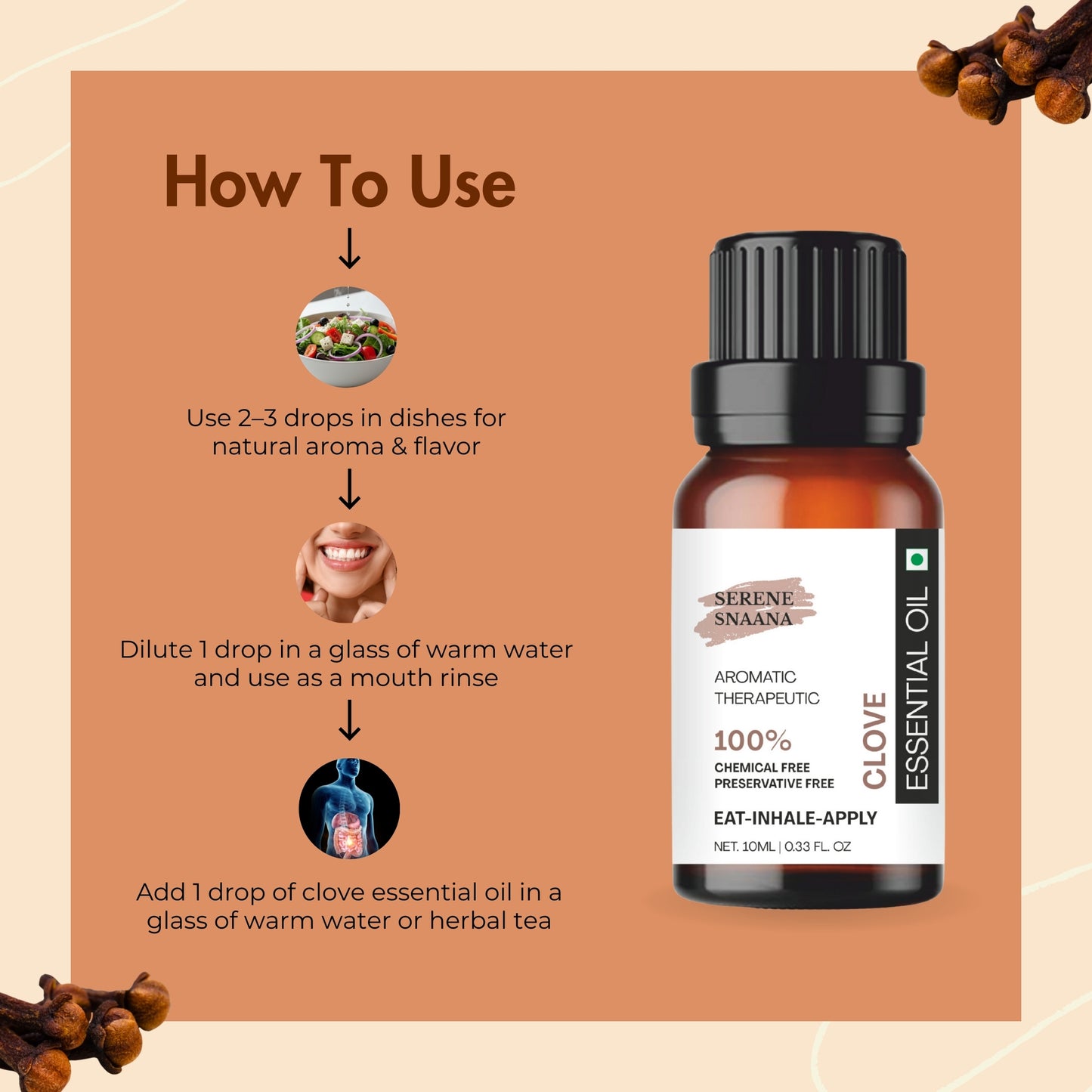 How To Use

Use 2–3 drops in dishes for natural aroma & flavor

Dilute 1 drop in a glass of warm water and use as a mouth rinse

Add 1 drop of clove essential oil in a glass of warm water or herbal tea

SERENE SNAANA

AROMATIC THERAPEUTIC

100%
CHEMICAL FREE
PRESERVATIVE FREE

CLOVE

ESSENTIAL OIL

EAT-INHALE-APPLY

NET. 10ML | 0.33 FL. OZ