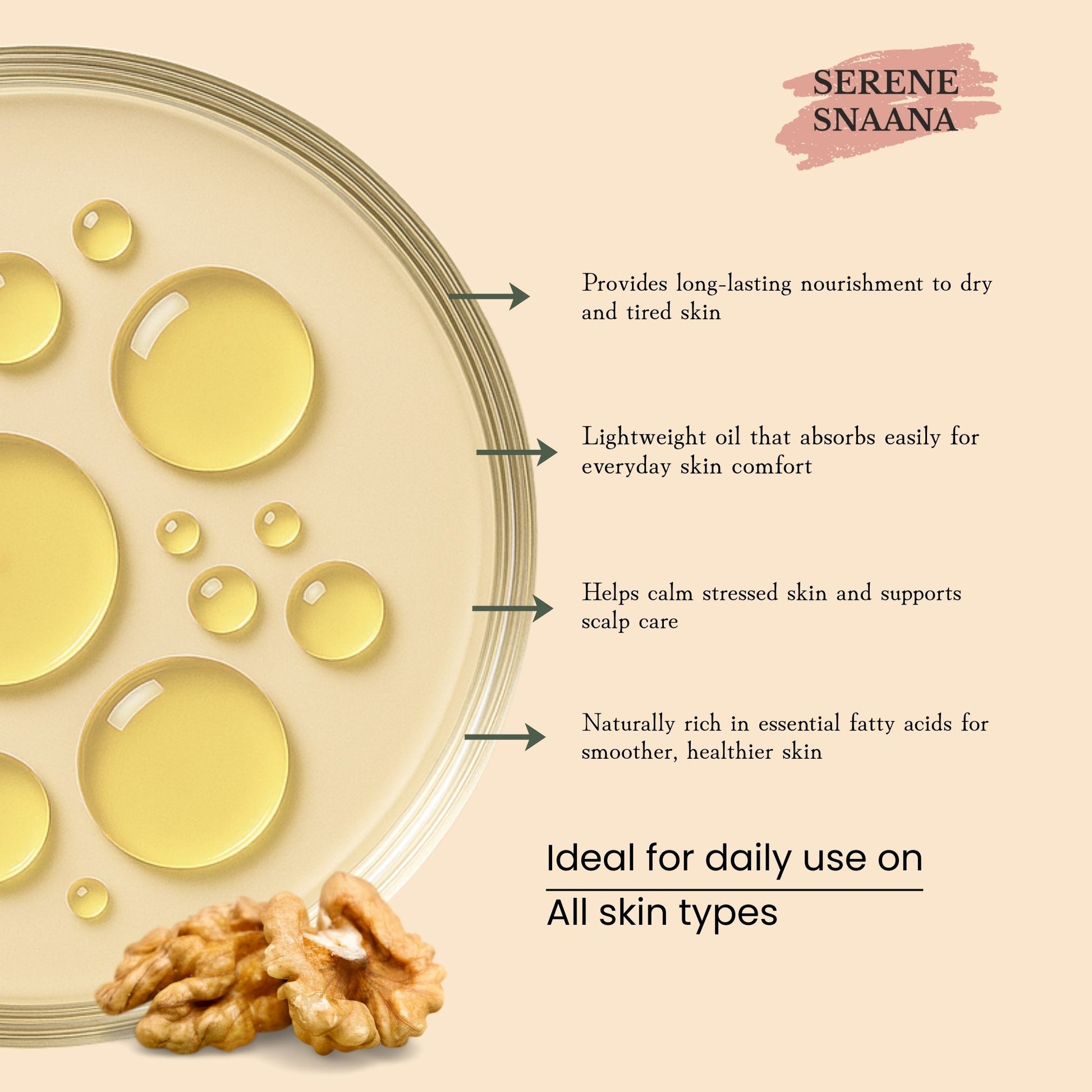 SERENE SNAANA

Provides long-lasting nourishment to dry and tired skin

Lightweight oil that absorbs easily for everyday skin comfort

Helps calm stressed skin and supports scalp care

Naturally rich in essential fatty acids for smoother, healthier skin

Ideal for daily use on

All skin types