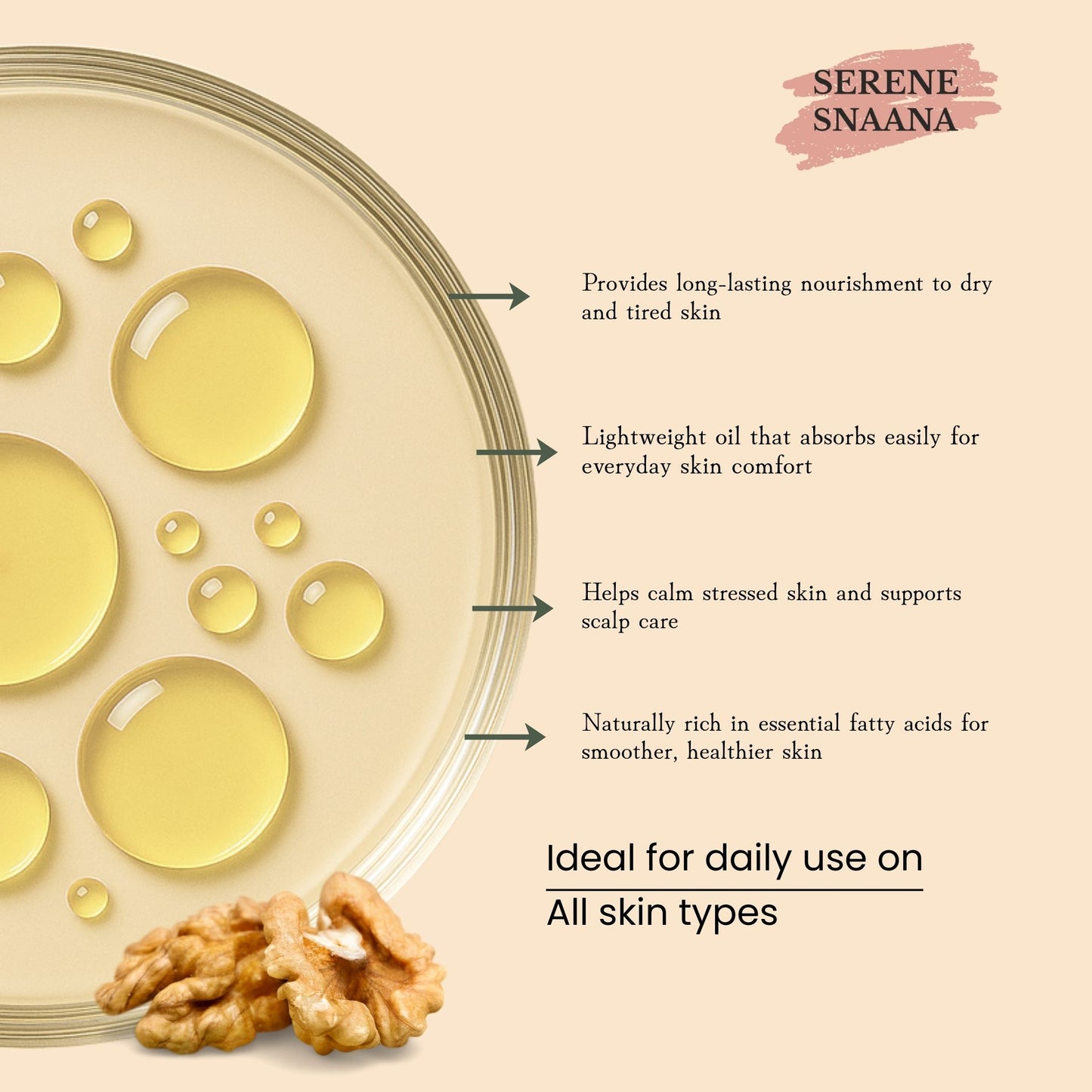 SERENE SNAANA

Provides long-lasting nourishment to dry and tired skin

Lightweight oil that absorbs easily for everyday skin comfort

Helps calm stressed skin and supports scalp care

Naturally rich in essential fatty acids for smoother, healthier skin

Ideal for daily use on

All skin types